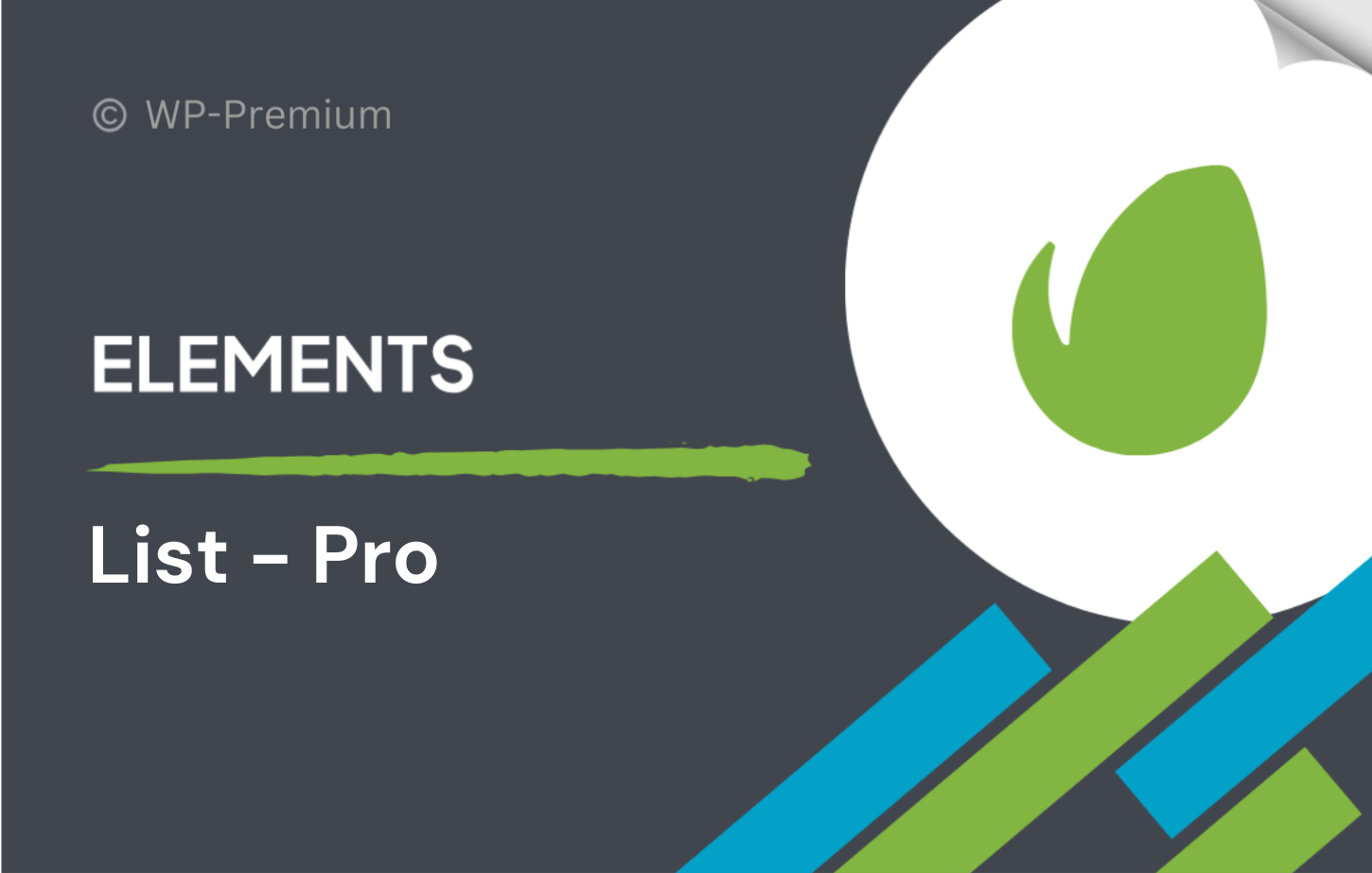 © WP-Premium

ELEMENTS

List – Pro